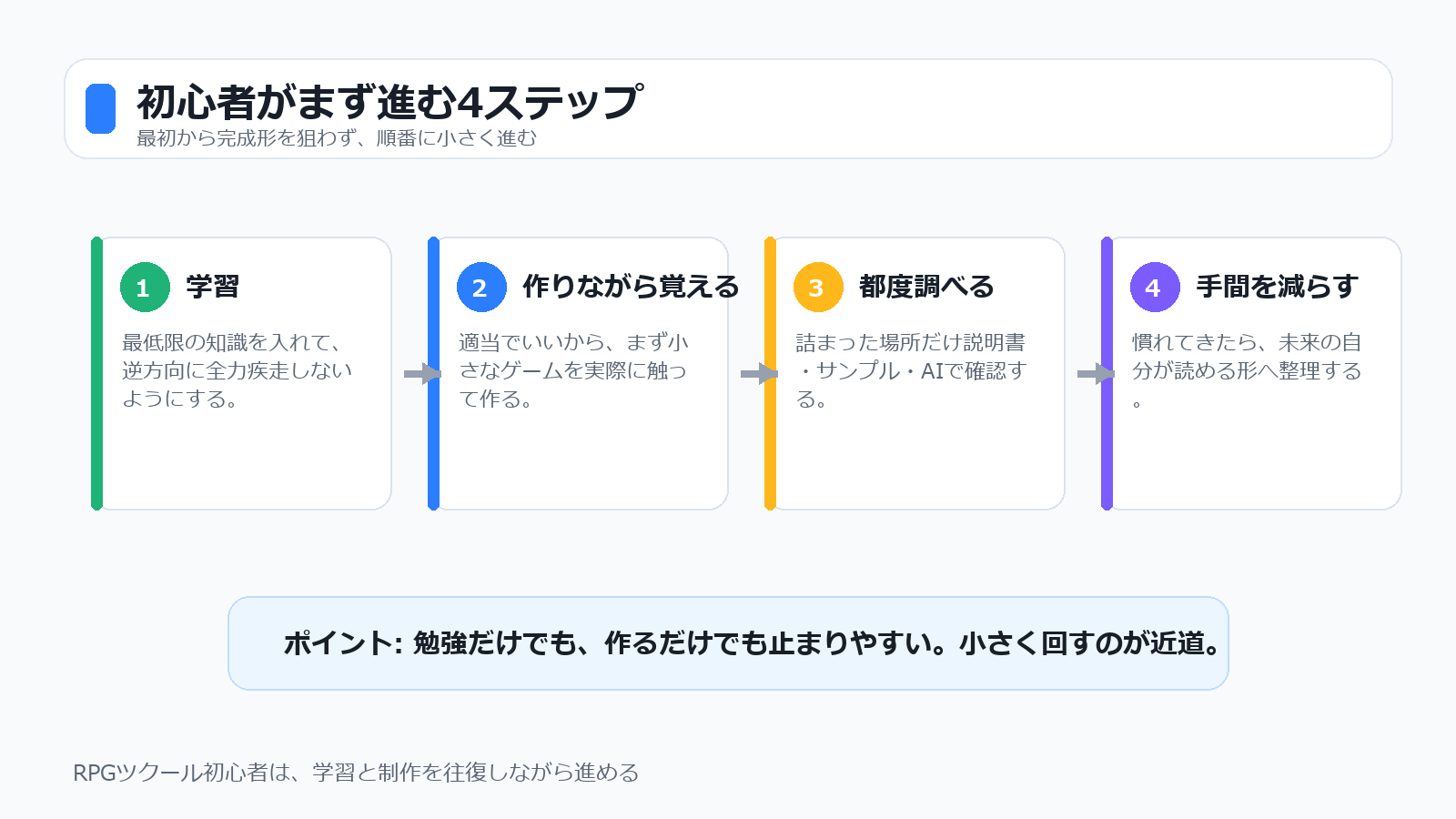 初心者がまず進む4ステップ
最初から完成形を狙わず、順番に小さく進む

1 学習
最低限の知識を入れて、逆方向に全力疾走しないようにする。

2 作りながら覚える
適当でいいから、まず小さなゲームを実際に触って作る。

3 都度調べる
詰まった場所だけ説明書・サンプル・AIで確認する。

4 手間を減らす
慣れてきたら、未来の自分が読める形へ整理する。

ポイント: 勉強だけでも、作るだけでも止まりやすい。小さく回すのが近道。

RPGツクール初心者は、学習と制作を往復しながら進める